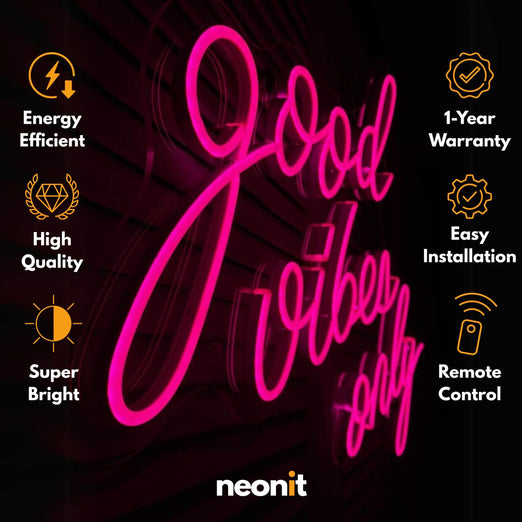 Energy Efficient

High Quality

Super Bright

good vibes only

1-Year Warranty

Easy Installation

Remote Control

neonit