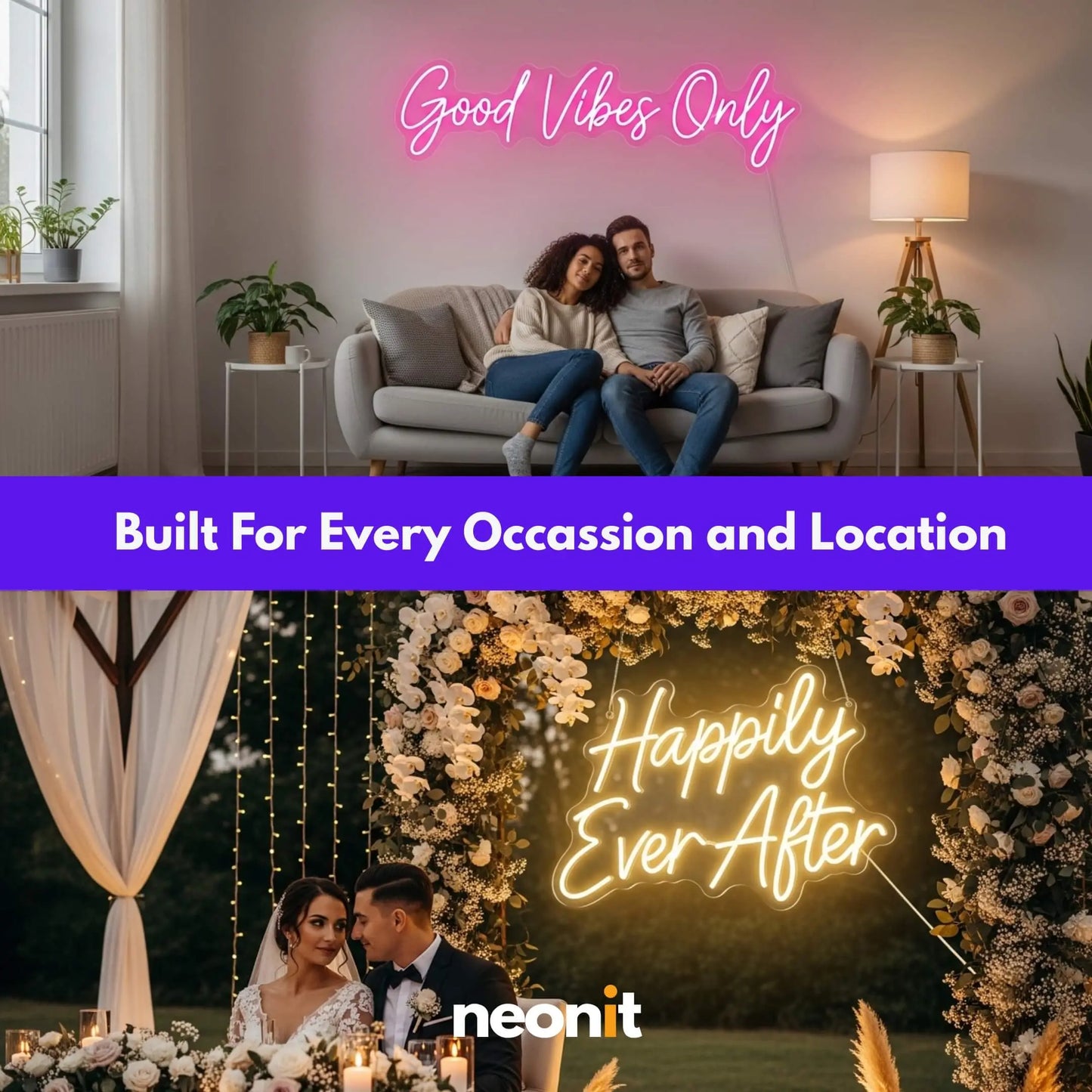 Good Vibes Only

Built For Every Occassion and Location

Happily Ever After

neonit